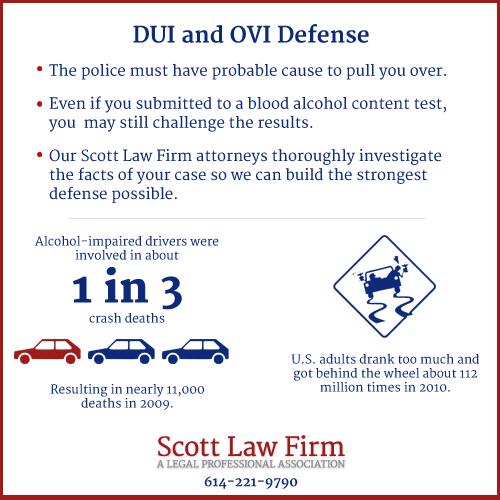 DUI and OVI Defense

• The police must have probable cause to pull you over.

• Even if you submitted to a blood alcohol content test, you may still challenge the results.

• Our Scott Law Firm attorneys thoroughly investigate the facts of your case so we can build the strongest defense possible.

Alcohol-impaired drivers were involved in about

1 in 3

crash deaths

Resulting in nearly 11,000 deaths in 2009.

U.S. adults drank too much and got behind the wheel about 112 million times in 2010.

Scott Law Firm
A LEGAL PROFESSIONAL ASSOCIATION
614-221-9790